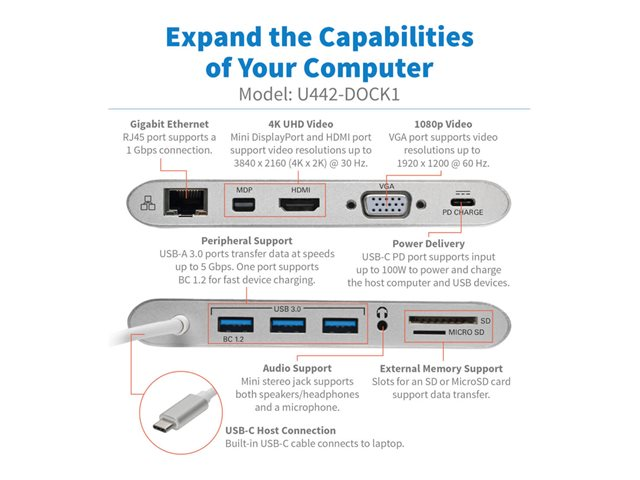 Expand the Capabilities of Your Computer
Model: U442-DOCK1

Gigabit Ethernet
RJ45 port supports a 1 Gbps connection.

4K UHD Video
Mini DisplayPort and HDMI port support video resolutions up to 3840 x 2160 (4K x 2K) @ 30 Hz.

1080p Video
VGA port supports video resolutions up to 1920 x 1200 @ 60 Hz.

MDP
HDMI
VGA
PD CHARGE

Peripheral Support
USB-A 3.0 ports transfer data at speeds up to 5 Gbps. One port supports BC 1.2 for fast device charging.

Power Delivery
USB-C PD port supports input up to 100W to power and charge the host computer and USB devices.

USB 3.0
BC 1.2
SD
MICRO SD

Audio Support
Mini stereo jack supports both speakers/headphones and a microphone.

External Memory Support
Slots for an SD or MicroSD card support data transfer.

USB-C Host Connection
Built-in USB-C cable connects to laptop.